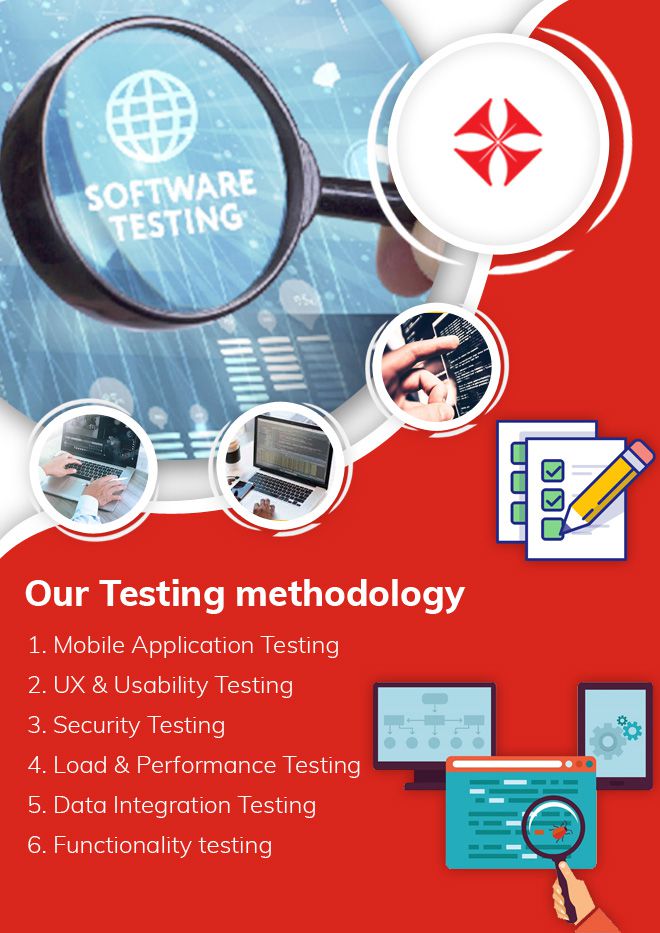 SOFTWARE TESTING

Our Testing methodology

1. Mobile Application Testing
2. UX & Usability Testing
3. Security Testing
4. Load & Performance Testing
5. Data Integration Testing
6. Functionality testing