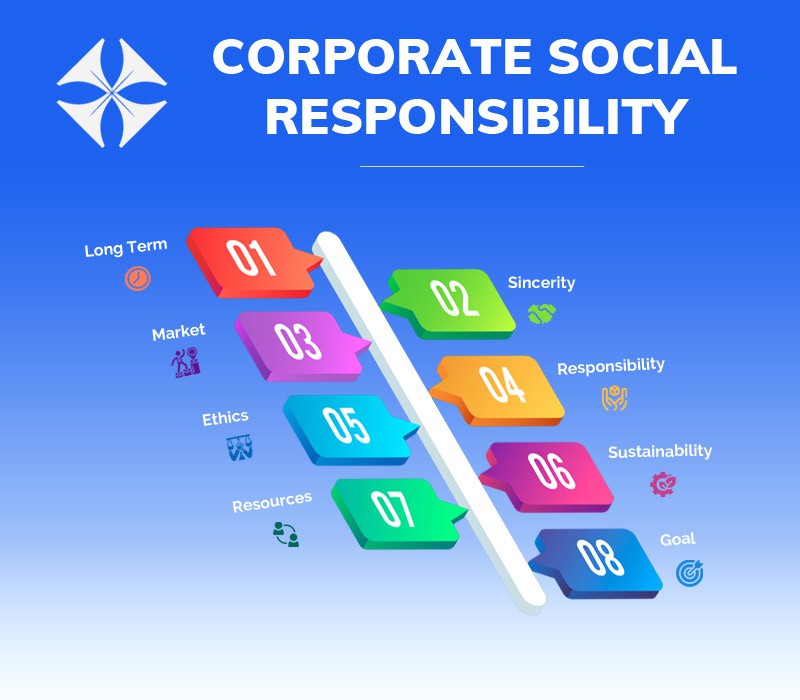 CORPORATE SOCIAL RESPONSIBILITY

Long Term
01

02
Sincerity

Market
03

04
Responsibility

Ethics
05

06
Sustainability

Resources
07

08
Goal